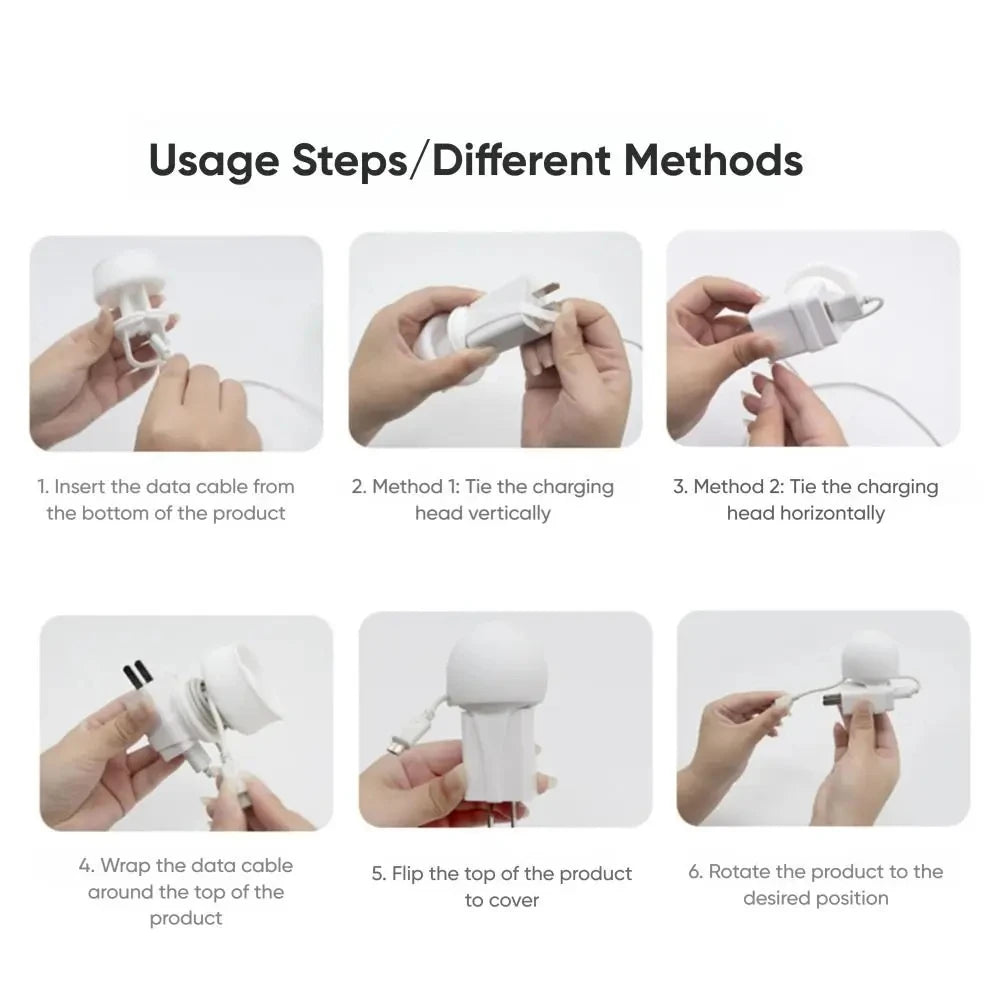 Usage Steps/Different Methods

1. Insert the data cable from the bottom of the product

2. Method 1: Tie the charging head vertically

3. Method 2: Tie the charging head horizontally

4. Wrap the data cable around the top of the product

5. Flip the top of the product to cover

6. Rotate the product to the desired position